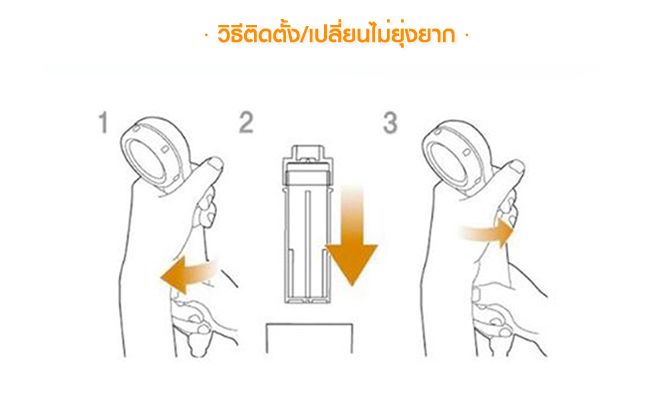 · วิธีติดตั้ง/เปลี่ยนไม่ยุ่งยาก ·

1

2

3