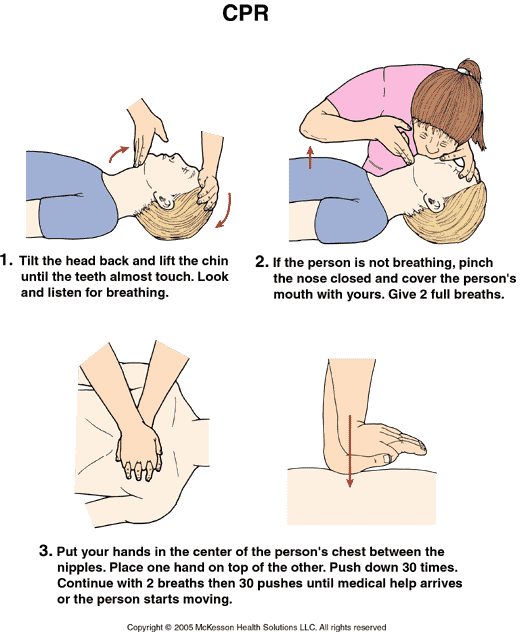 CPR

1. Tilt the head back and lift the chin until the teeth almost touch. Look and listen for breathing.

2. If the person is not breathing, pinch the nose closed and cover the person's mouth with yours. Give 2 full breaths.

3. Put your hands in the center of the person's chest between the nipples. Place one hand on top of the other. Push down 30 times. Continue with 2 breaths then 30 pushes until medical help arrives or the person starts moving.

Copyright © 2005 McKesson Health Solutions LLC. All rights reserved